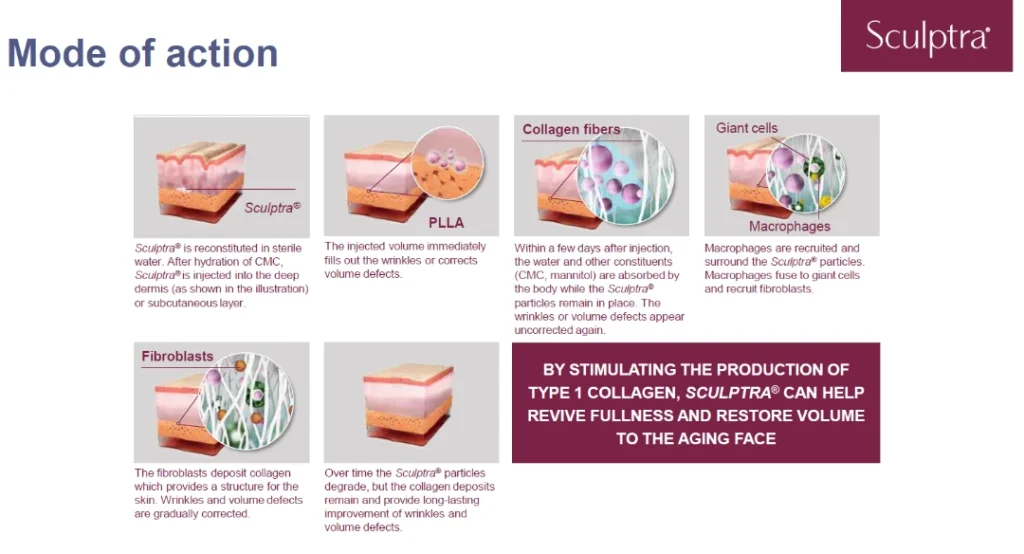 Mode of action

Sculptra®

Sculptra®

Sculptra® is reconstituted in sterile water. After hydration of CMC, Sculptra® is injected into the deep dermis (as shown in the illustration) or subcutaneous layer.

PLLA

The injected volume immediately fills out the wrinkles or corrects volume defects.

Collagen fibers

Within a few days after injection, the water and other constituents (CMC, mannitol) are absorbed by the body while the Sculptra® particles remain in place. The wrinkles or volume defects appear uncorrected again.

Giant cells

Macrophages

Macrophages are recruited and surround the Sculptra® particles. Macrophages fuse to giant cells and recruit fibroblasts.

Fibroblasts

The fibroblasts deposit collagen which provides a structure for the skin. Wrinkles and volume defects are gradually corrected.

Over time the Sculptra® particles degrade, but the collagen deposits remain and provide long-lasting improvement of wrinkles and volume defects.

BY STIMULATING THE PRODUCTION OF TYPE 1 COLLAGEN, SCULPTRA® CAN HELP REVIVE FULLNESS AND RESTORE VOLUME TO THE AGING FACE